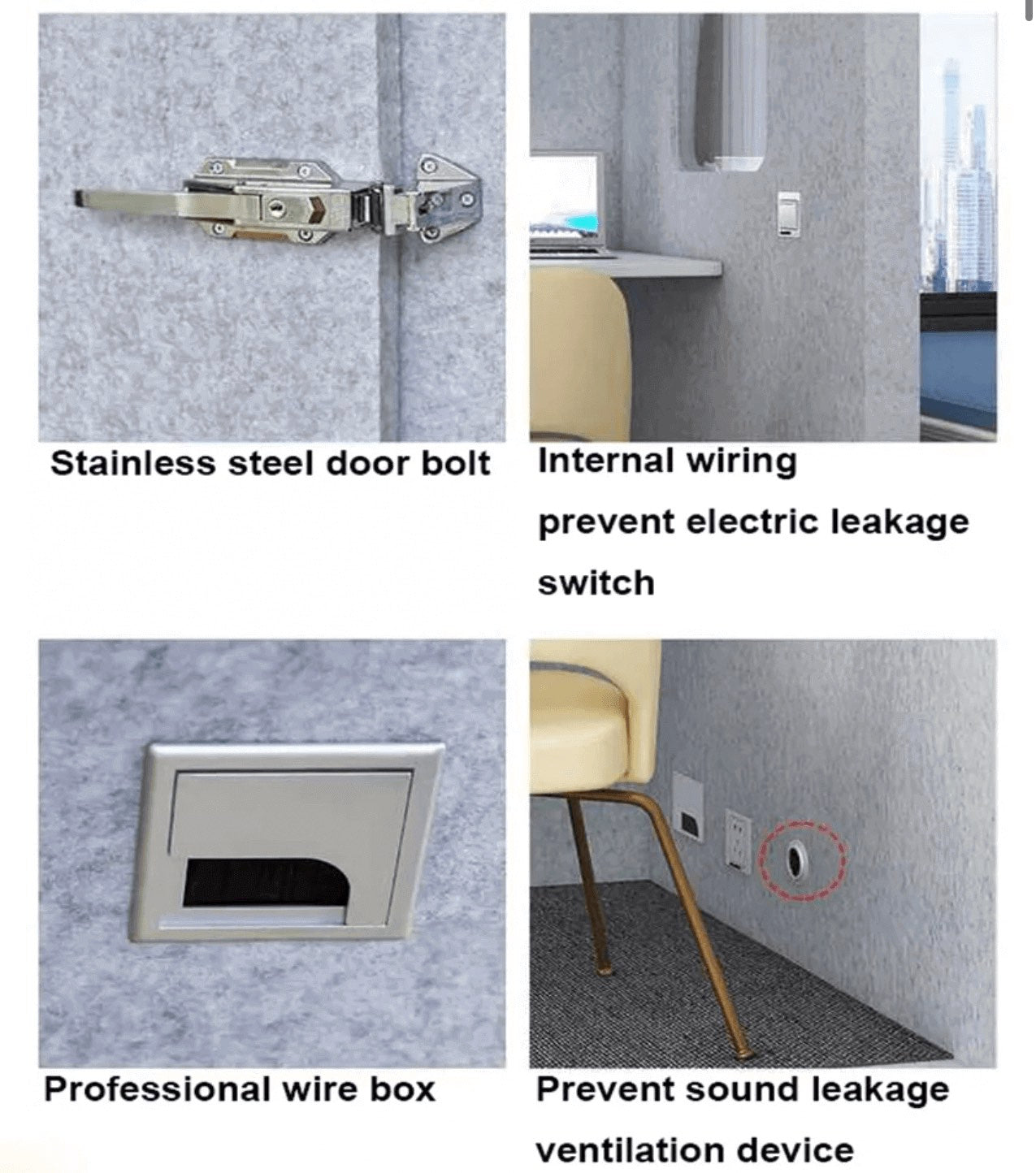 Stainless steel door bolt

Internal wiring prevent electric leakage switch

Professional wire box

Prevent sound leakage ventilation device